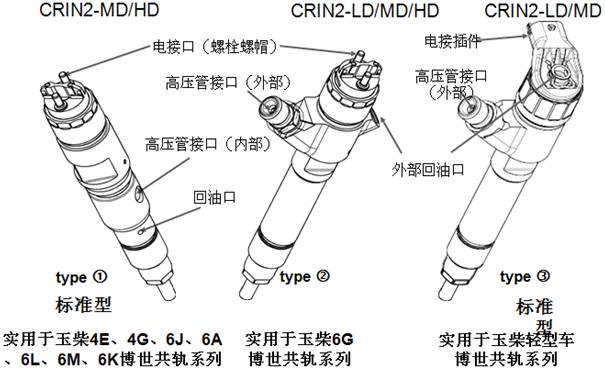 CRIN2-MD/HD

CRIN2-LD/MD/HD

CRIN2-LD/MD

电接口（螺栓螺帽）

电接插件

高压管接口（外部）

高压管接口（外部）

高压管接口（内部）

外部回油口

回油口

type ①

标准型

实用于玉柴4E、4G、6J、6A、6L、6M、6K博世共轨系列

type ②

实用于玉柴6G博世共轨系列

type ③

标准型

实用于玉柴轻型车博世共轨系列