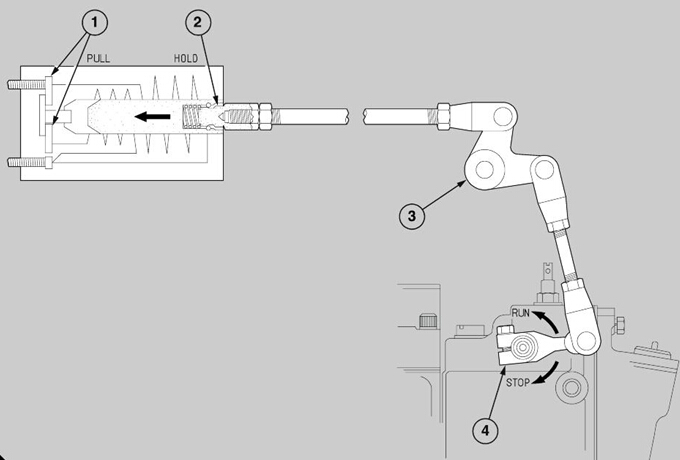 1
2
PULL
HOLD
3
RUN
STOP
4