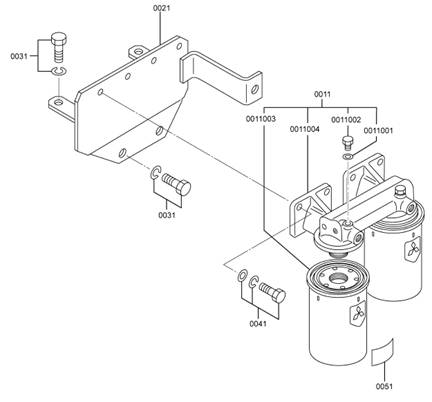 0021

0031

0011

0011003

0011004

0011002

0011001

0031

0041

0051