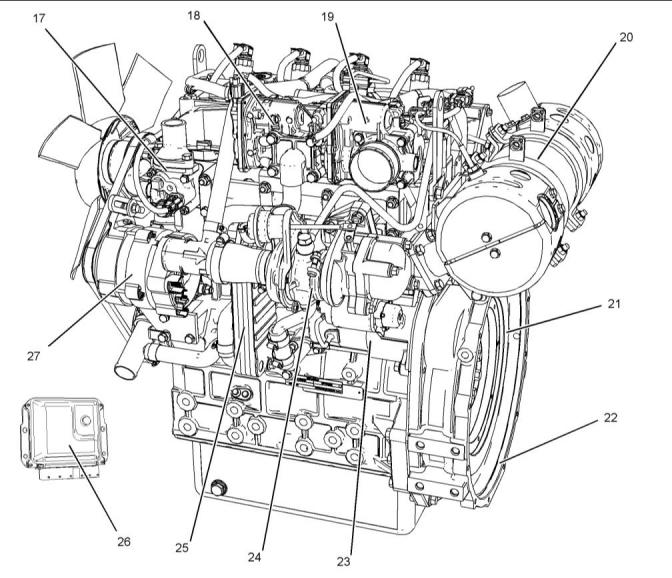 17
18
19
20
21
22
27
26
25
24
23