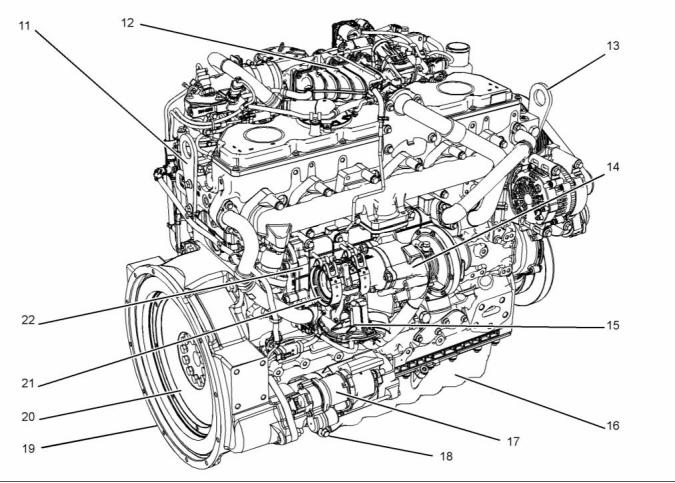 11
12
13
14
22
15
21
20
16
19
17
18