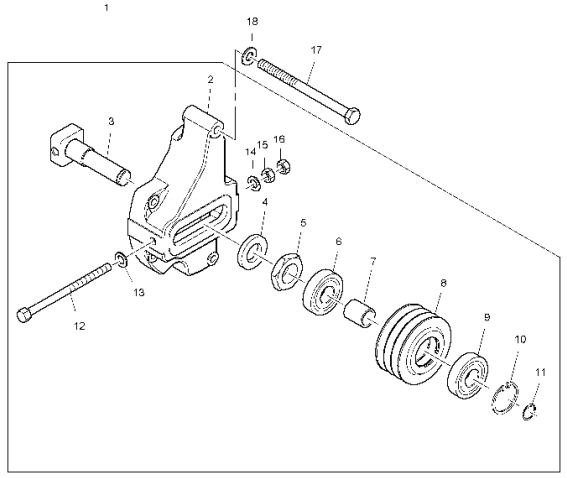 1
18
17
2
3
14
15
16
4
5
6
7
8
9
10
11
13
12