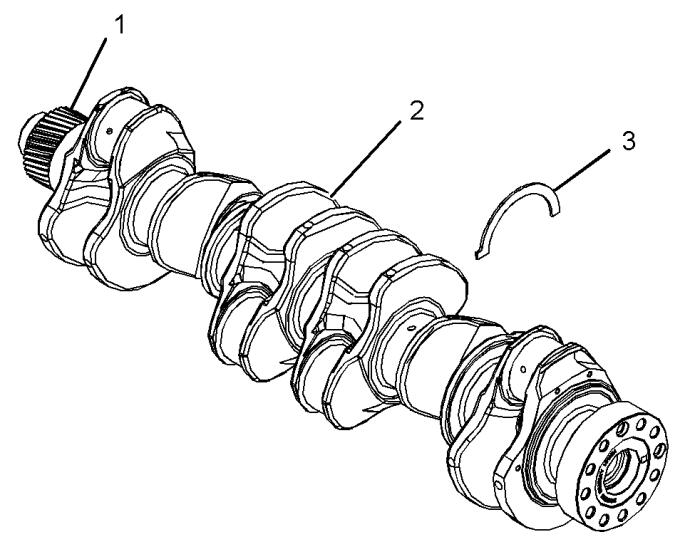 1
2
3