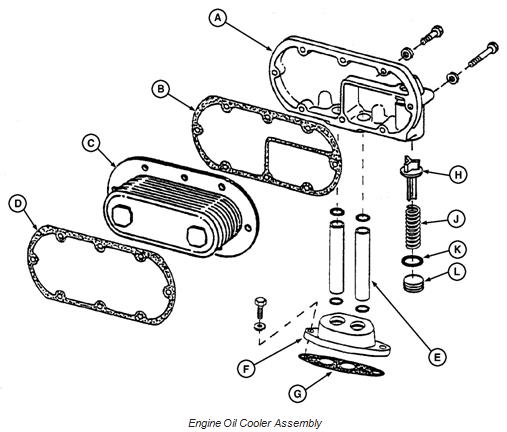 A
B
C
D
H
J
K
L
E
F
G

Engine Oil Cooler Assembly